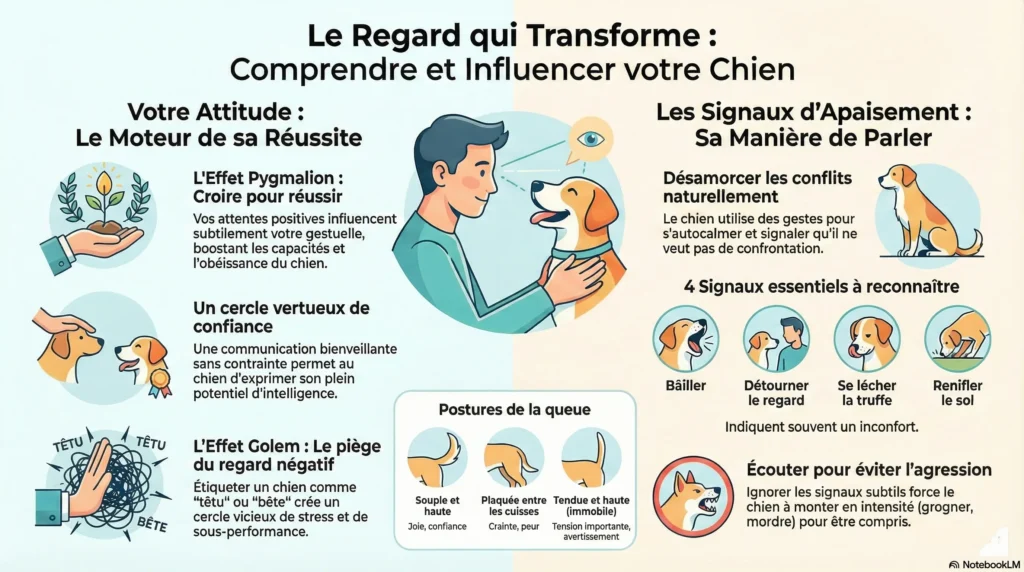 Le Regard qui Transforme :
Comprendre et Influencer votre Chien

Votre Attitude :
Le Moteur de sa Réussite

L'Effet Pygmalion :
Croire pour réussir

Vos attentes positives influencent subtilement votre gestuelle, boostant les capacités et l'obéissance du chien.

Un cercle vertueux de confiance

Une communication bienveillante sans contrainte permet au chien d'exprimer son plein potentiel d'intelligence.

TÊTU TÊTU BÊTE

L'Effet Golem : Le piège du regard négatif

Étiqueter un chien comme "têtu" ou "bête" crée un cercle vicieux de stress et de sous-performance.

Postures de la queue

Souple et haute
Joie, confiance

Plaquée entre les cuisses
Crainte, peur

Tendue et haute (immobile)
Tension importante, avertissement

Les Signaux d'Apaisement :
Sa Manière de Parler

Désamorcer les conflits naturellement

Le chien utilise des gestes pour s'autocalmer et signaler qu'il ne veut pas de confrontation.

4 Signaux essentiels à reconnaître

Bâiller

Détourner le regard

Se lécher la truffe

Renifler le sol

Indiquent souvent un inconfort.

Écouter pour éviter l'agression

Ignorer les signaux subtils force le chien à monter en intensité (grogner, mordre) pour être compris.

NotebookLM